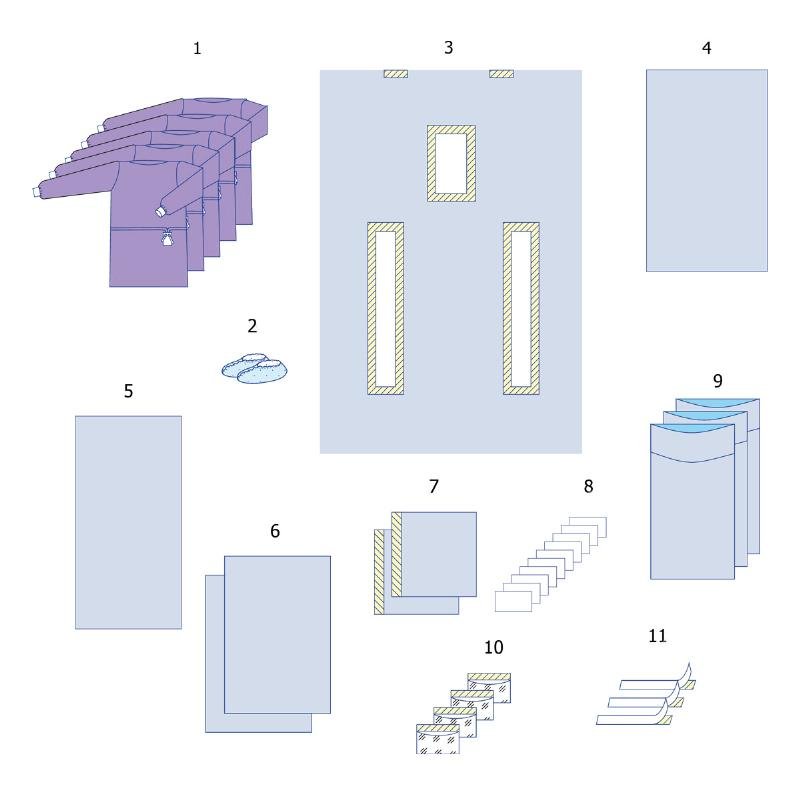 1

3

4

2

5

9

7

8

6

10

11